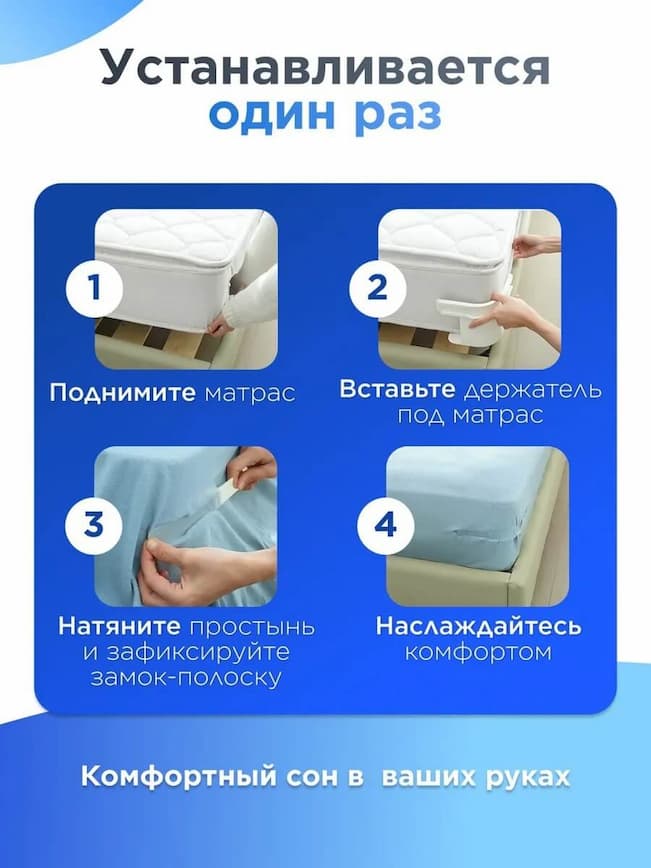 Устанавливается
один раз

1

Поднимите матрас

2

Вставьте держатель под матрас

3

Натяните простынь и зафиксируйте замок-полоску

4

Наслаждайтесь комфортом

Комфортный сон в  ваших руках